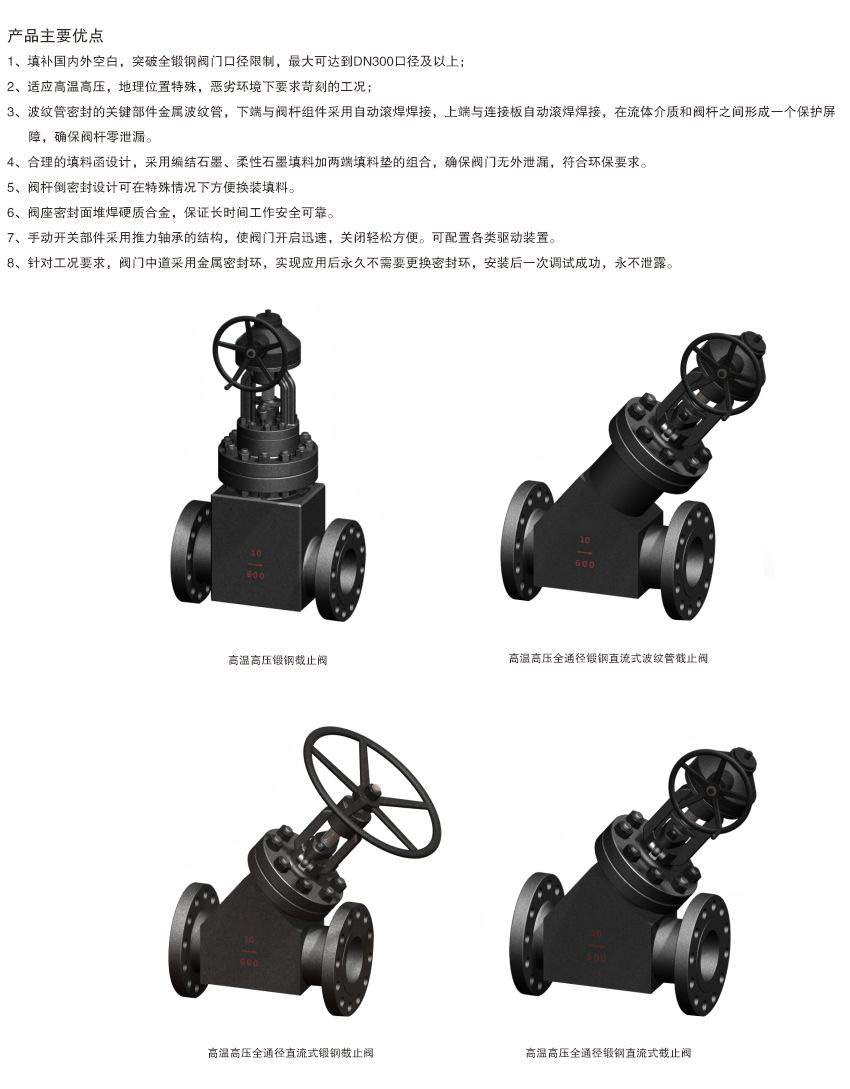 产品主要优点

1、填补国内外空白，突破全锻钢阀门口径限制，最大可达到DN300口径及以上；

2、适应高温高压，地理位置特殊，恶劣环境下要求苛刻的工况；

3、波纹管密封的关键部件金属波纹管，下端与阀杆组件采用自动滚焊焊接，上端与连接板自动滚焊焊接，在流体介质和阀杆之间形成一个保护屏障，确保阀杆零泄漏。

4、合理的填料函设计，采用编结石墨、柔性石墨填料加两端填料垫的组合，确保阀门无外泄漏，符合环保要求。

5、阀杆倒密封设计可在特殊情况下方便换装填料。

6、阀座密封面堆焊硬质合金，保证长时间工作安全可靠。

7、手动开关部件采用推力轴承的结构，使阀门开启迅速，关闭轻松方便。可配置各类驱动装置。

8、针对工况要求，阀门中道采用金属密封环，实现应用后永久不需要更换密封环，安装后一次调试成功，永不泄露。

10
600

高温高压锻钢截止阀

10
600

高温高压全通径锻钢直流式波纹管截止阀

10
600

高温高压全通径直流式锻钢截止阀

10
600

高温高压全通径锻钢直流式截止阀